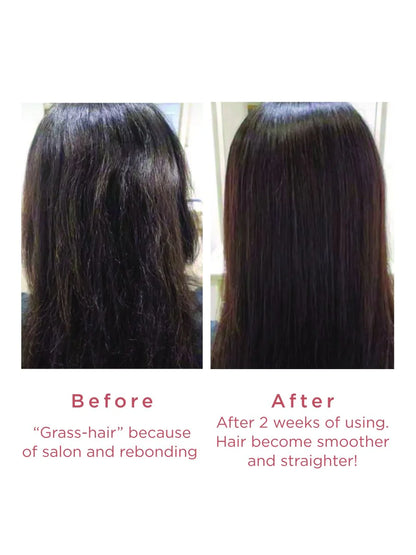 Before
“Grass-hair” because of salon and rebonding

After
After 2 weeks of using. Hair become smoother and straighter!