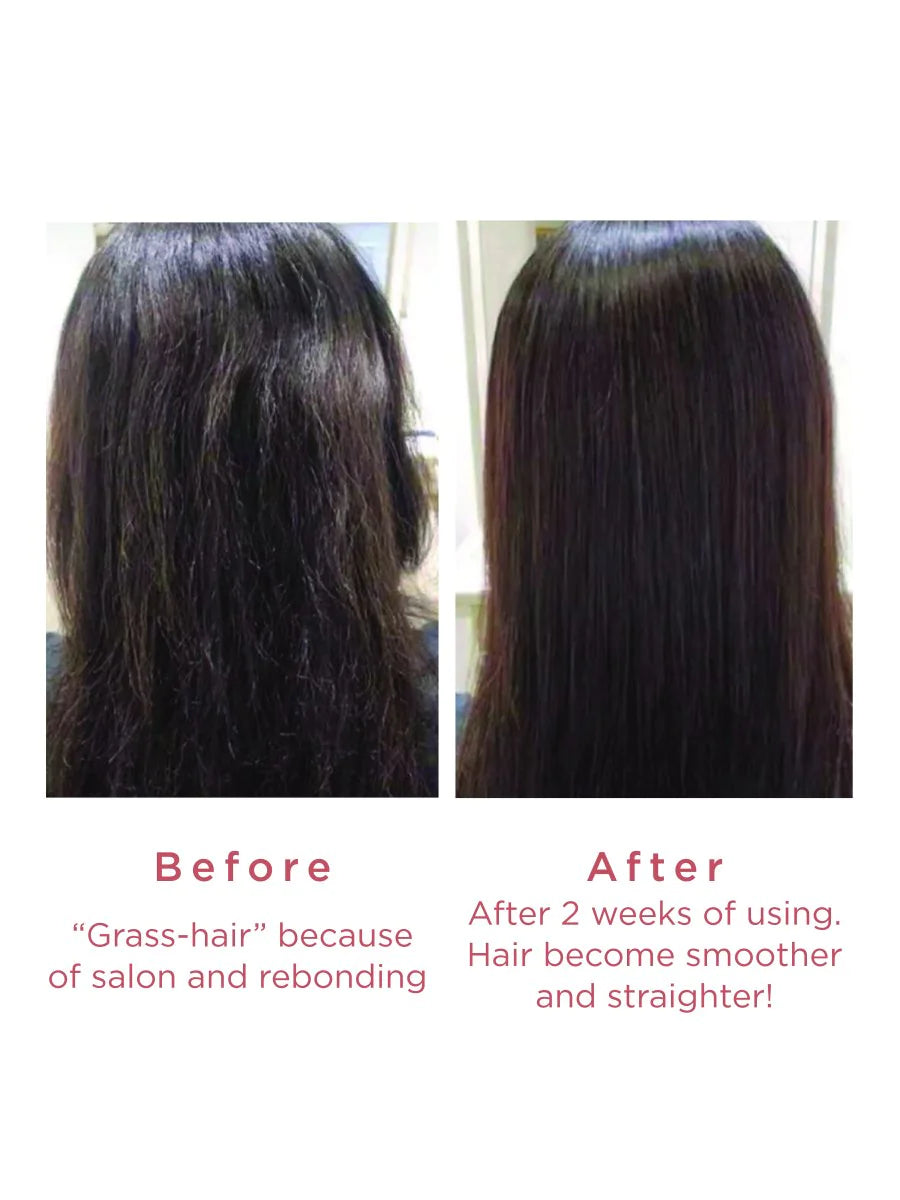 Before

“Grass-hair” because of salon and rebonding

After

After 2 weeks of using. Hair become smoother and straighter!