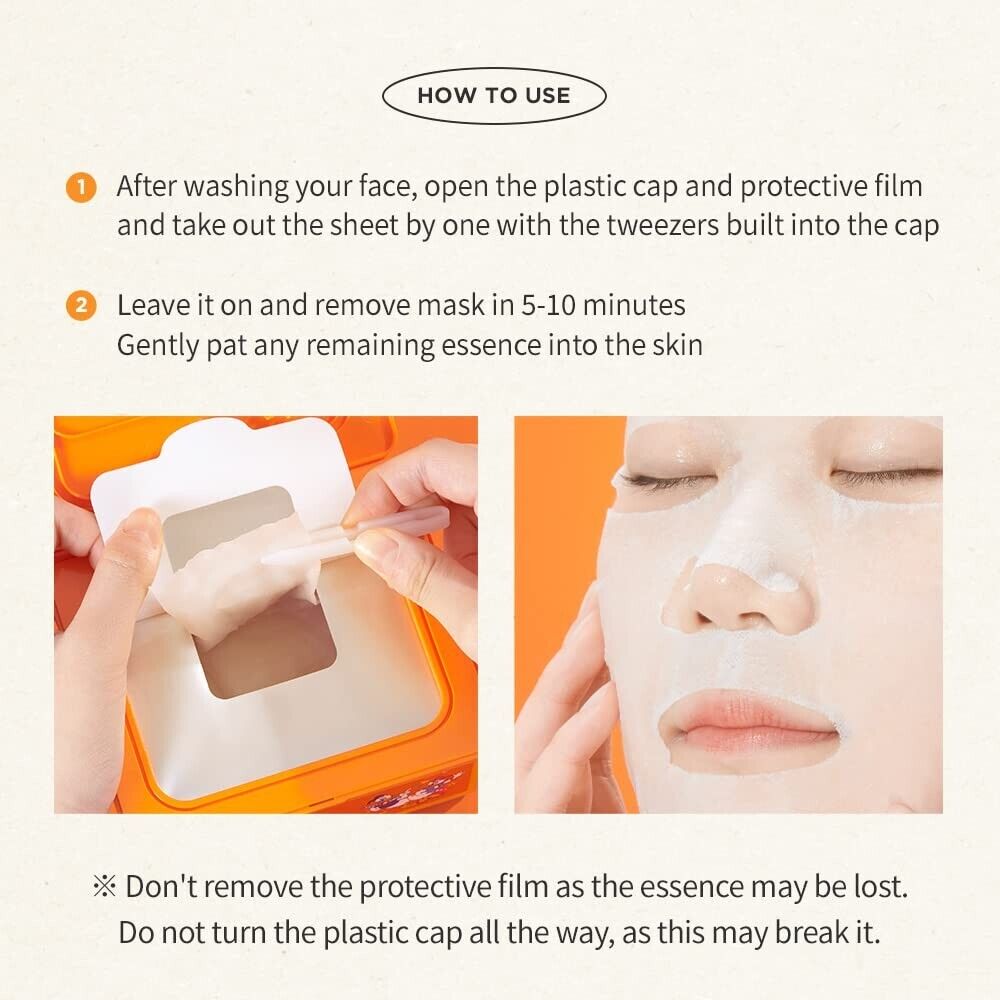 HOW TO USE

1 After washing your face, open the plastic cap and protective film and take out the sheet by one with the tweezers built into the cap

2 Leave it on and remove mask in 5-10 minutes
Gently pat any remaining essence into the skin

※ Don't remove the protective film as the essence may be lost.
Do not turn the plastic cap all the way, as this may break it.